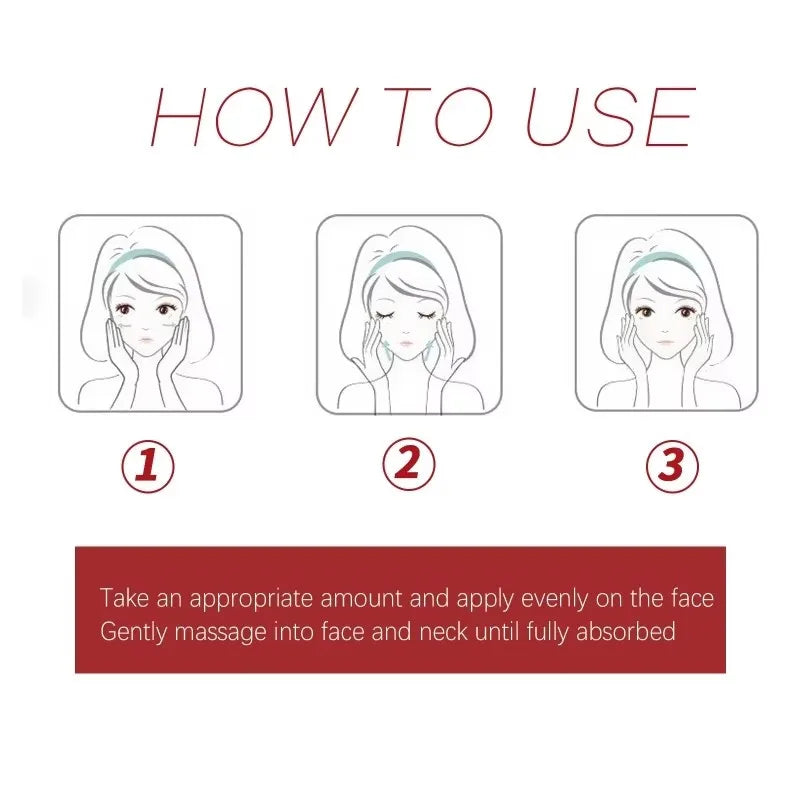 HOW TO USE

①

②

③

Take an appropriate amount and apply evenly on the face
Gently massage into face and neck until fully absorbed